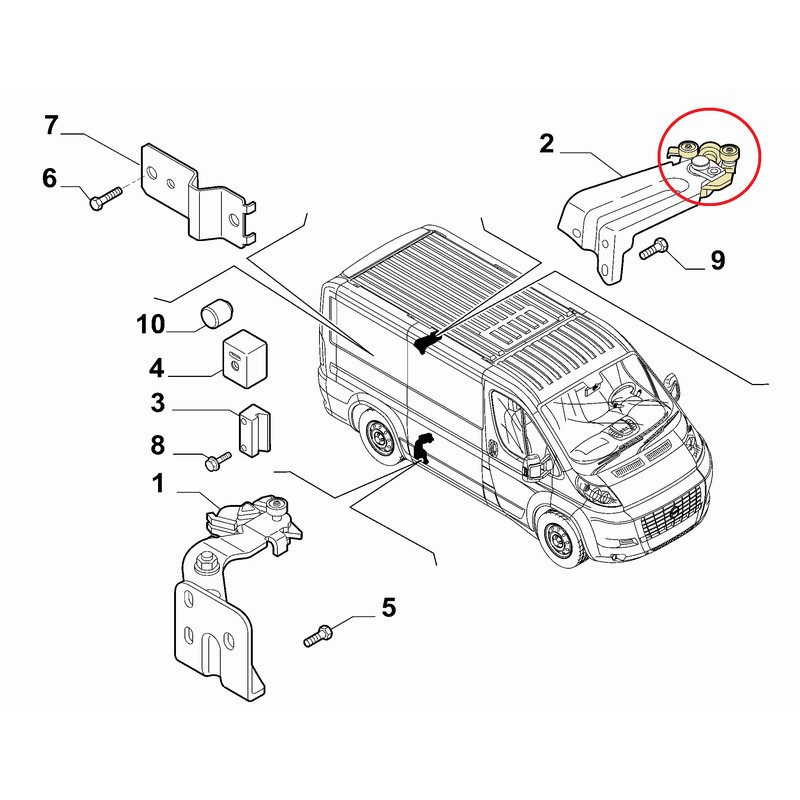 7
6
2
9
10
4
3
8
1
5