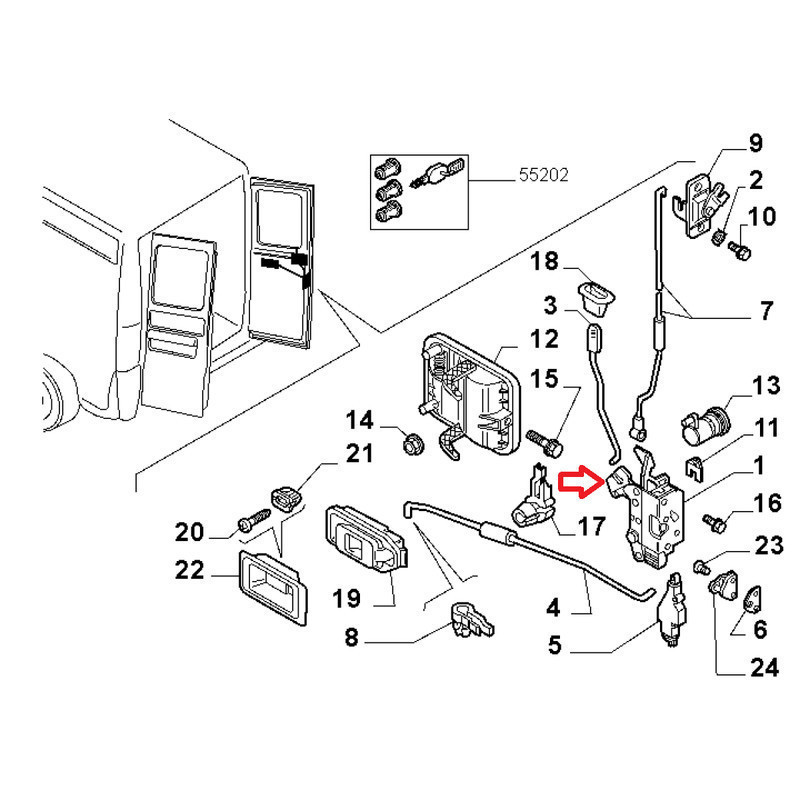 55202
9
2
10
18
3
7
12
15
13
14
11
21
1
16
20
17
23
22
19
4
6
8
5
24