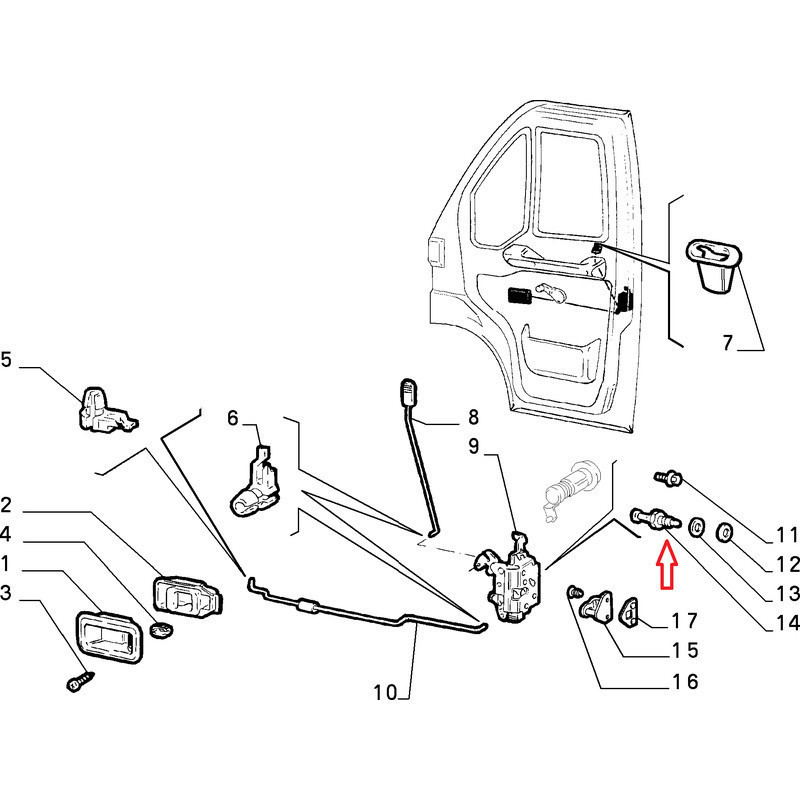 7
5
6
8
9
2
4
1
3
11
12
13
14
17
15
16
10