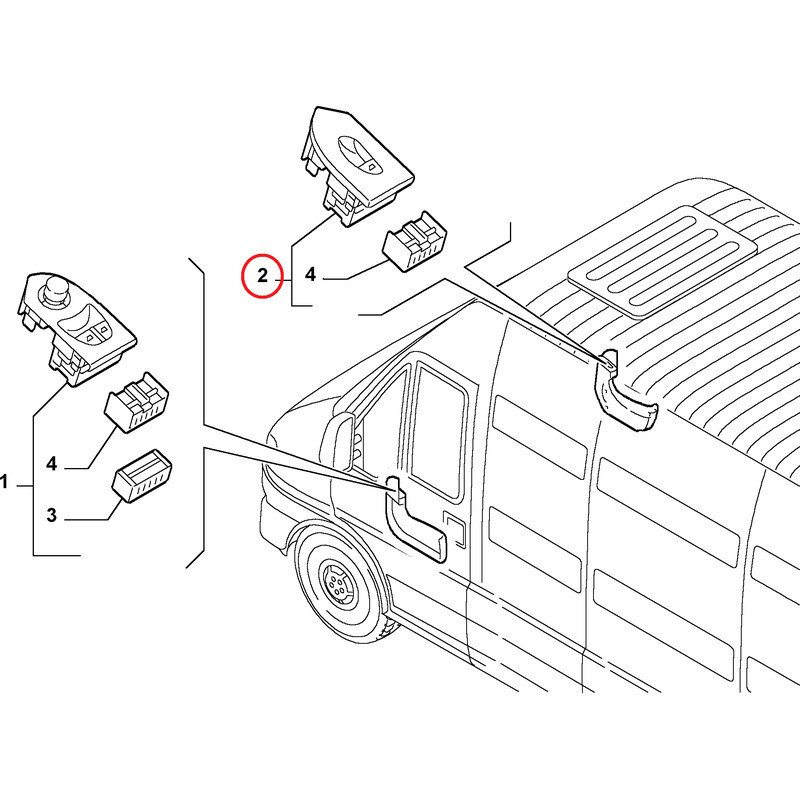 2
4
4
1
3