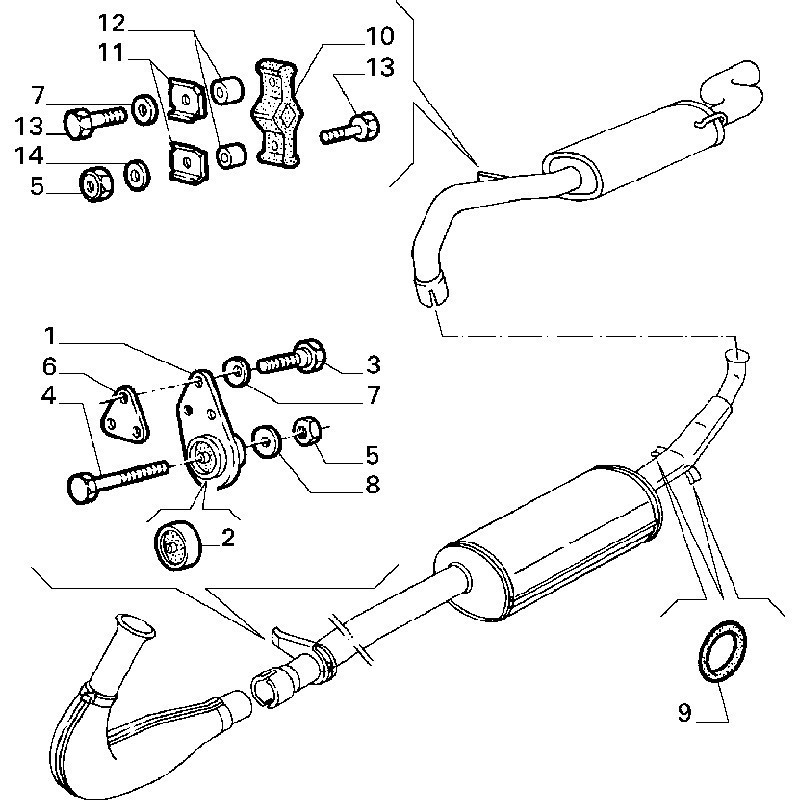 12
11
10
13
7
13
14
5
1
6
4
3
7
5
8
2
9