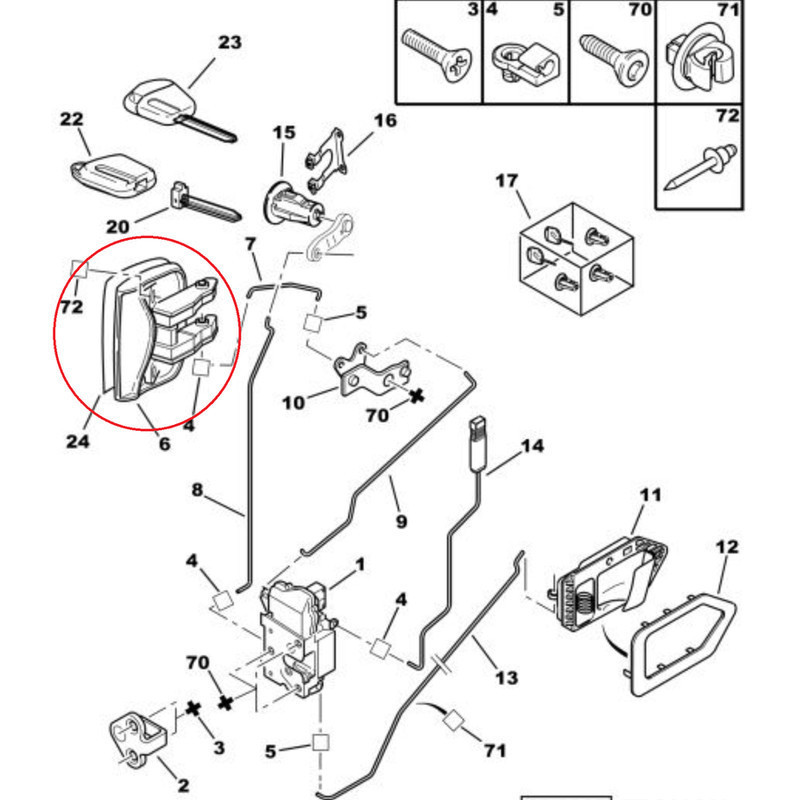 3
4
5
70
71
72
23
22
15
16
20
17
7
72
5
10
70
24
6
4
14
8
9
11
12
4
1
4
70
13
3
5
71
2