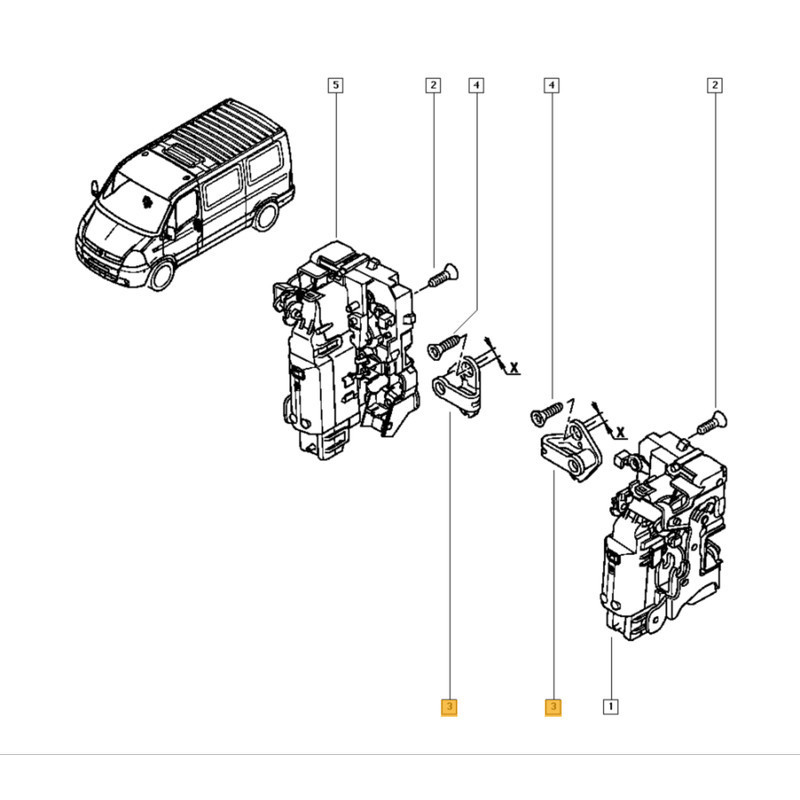 5
2
4
4
2
X
X
3
3
1