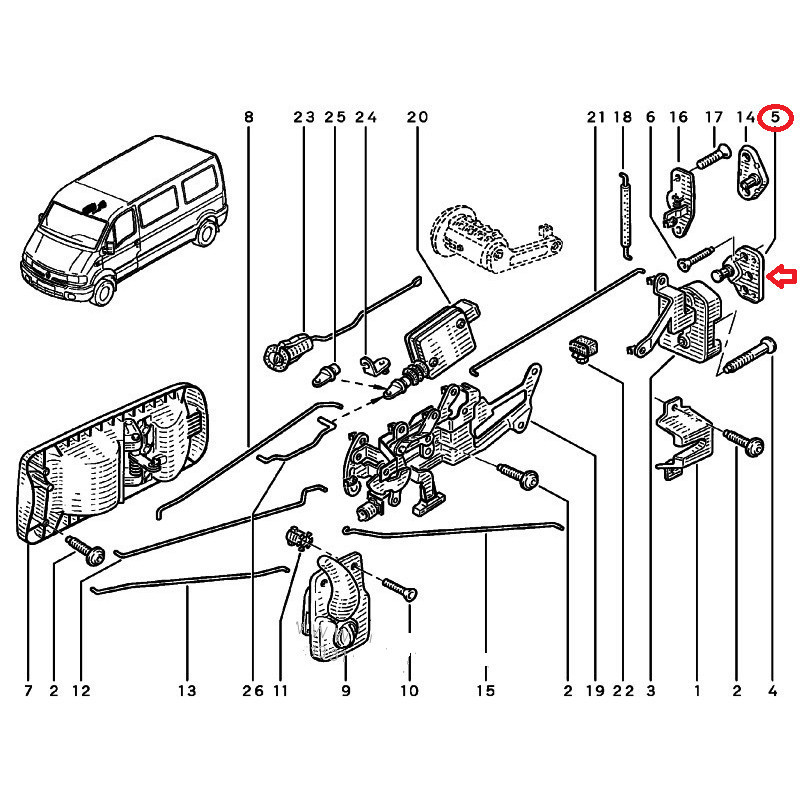 8 23 25 24 20 21 18 6 16 17 14 5

7 2 12 13 26 11 9 10 15 2 19 22 3 1 2 4