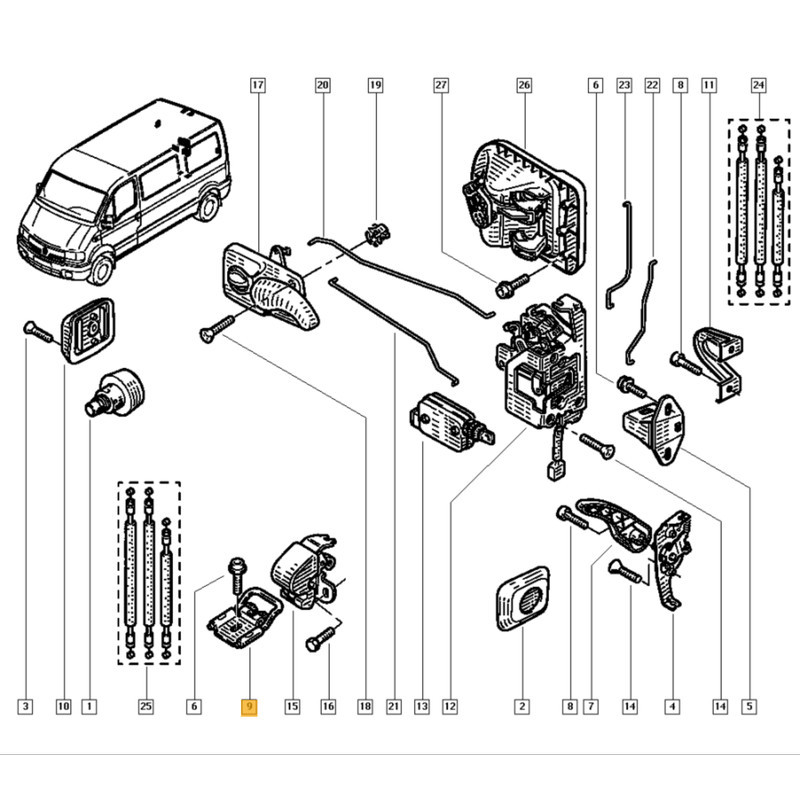 17
20
19
27
26
6
23
22
8
11
24

3
10
1
25
6
9
15
16
18
21
13
12
2
8
7
14
4
14
5