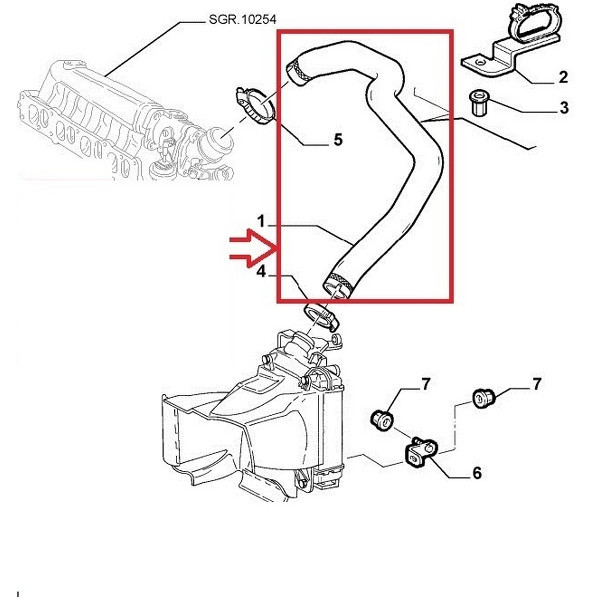 SGR.10254
2
3
5
1
4
7
7
6