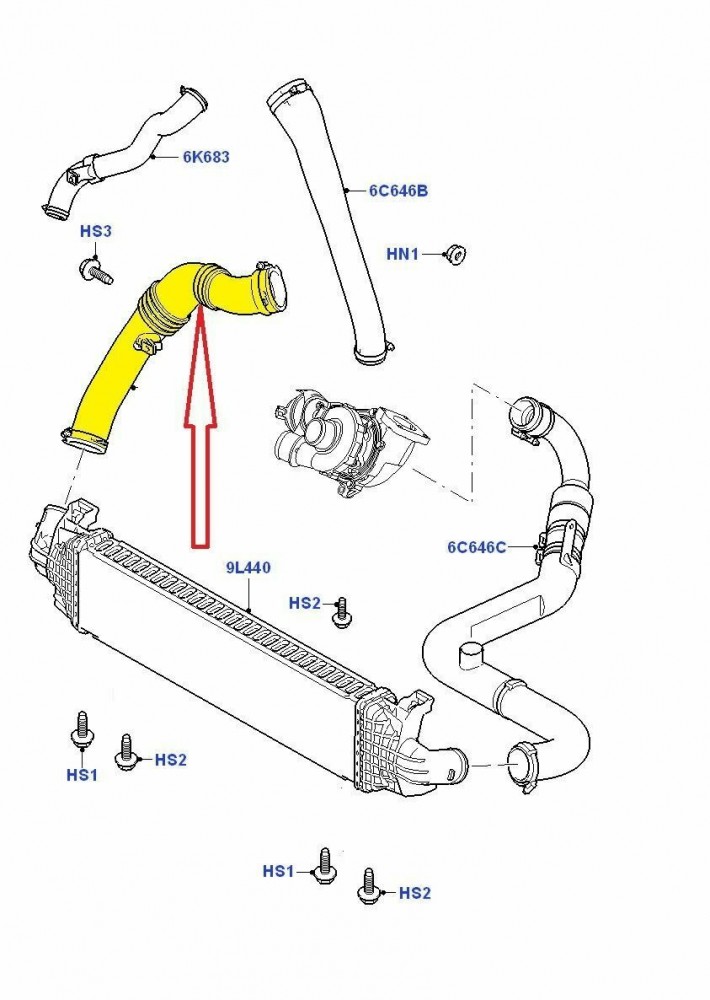 6K683
6C646B
HS3
HN1
6C646C
9L440
HS2
HS1
HS2
HS1
HS2