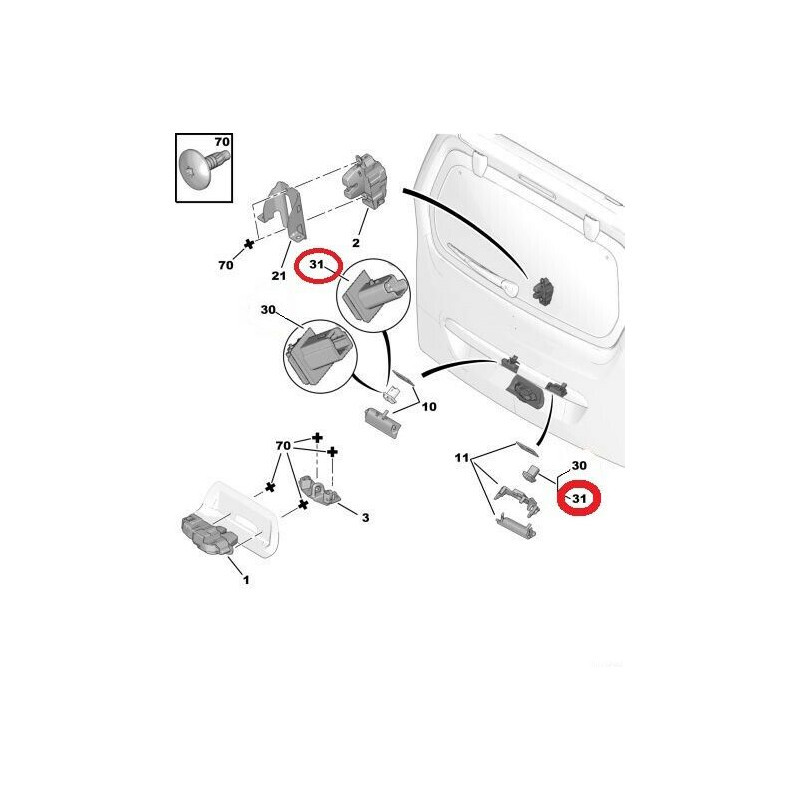 70
70
21
2
31
30
10
70
3
1
11
30
31