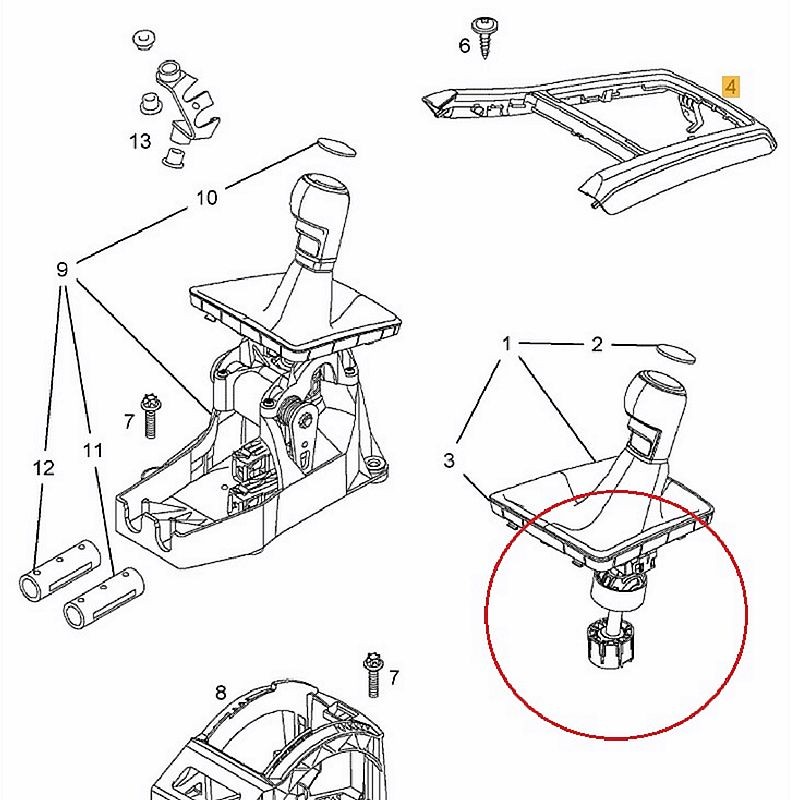 6
4
13
10
9
1
2
7
3
12
11
7
8