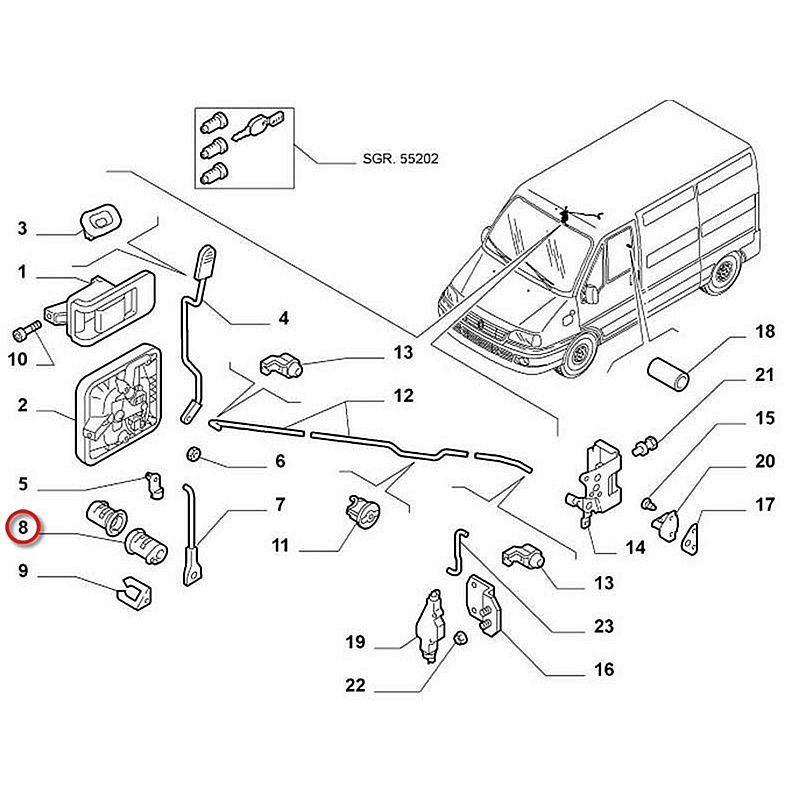 SGR. 55202

3

1

10

2

5

8

9

4

13

12

6

7

11

18

21

15

20

17

14

13

23

19

22

16