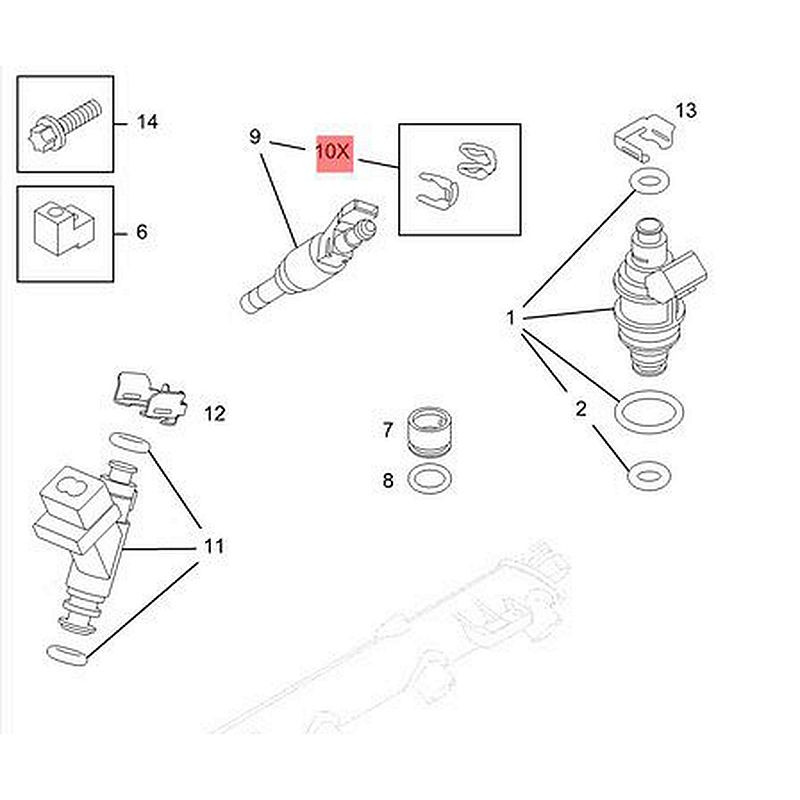 14

6

9

10X

13

1

2

12

7

8

11