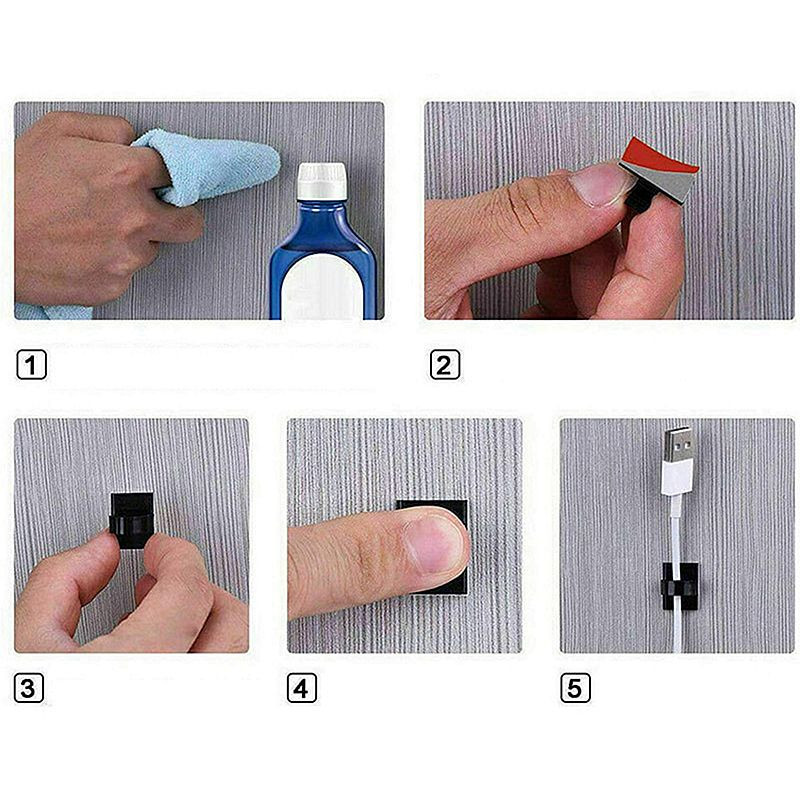 1

2

3

4

5