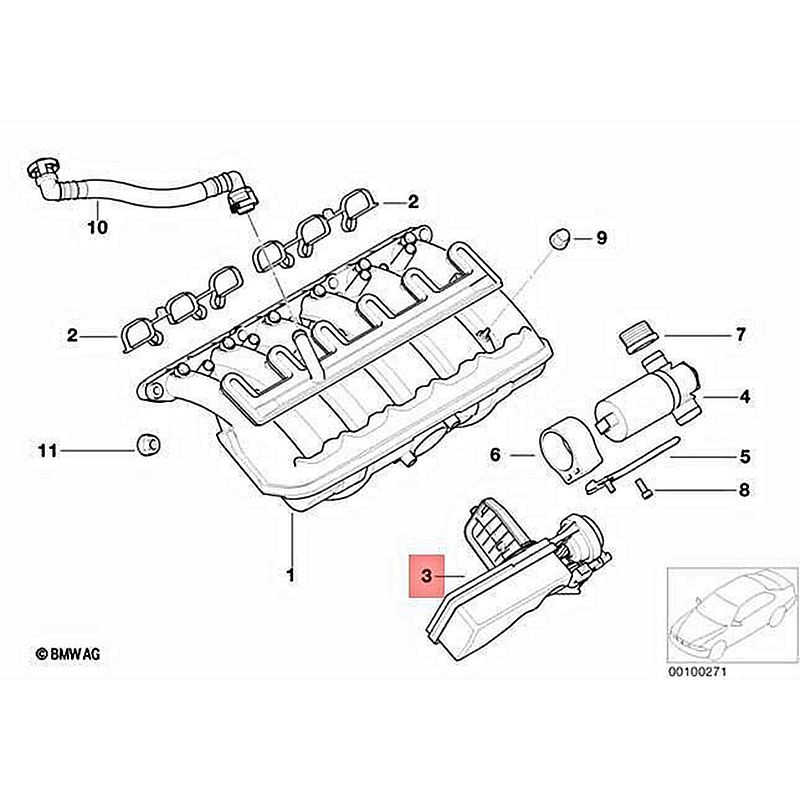 10

2

9

2

7

4

11

6

5

8

1

3

© BMW AG

00100271