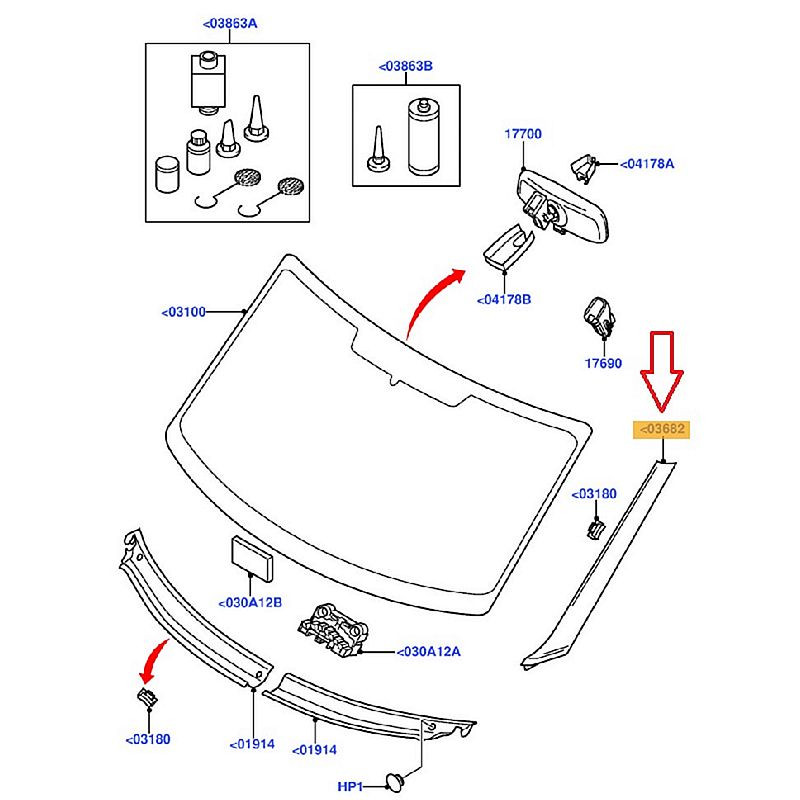 <03863A

<03863B

17700

<04178A

<04178B

<03100

17690

<03682

<03180

<030A12B

<030A12A

<03180

<01914

<01914

HP1