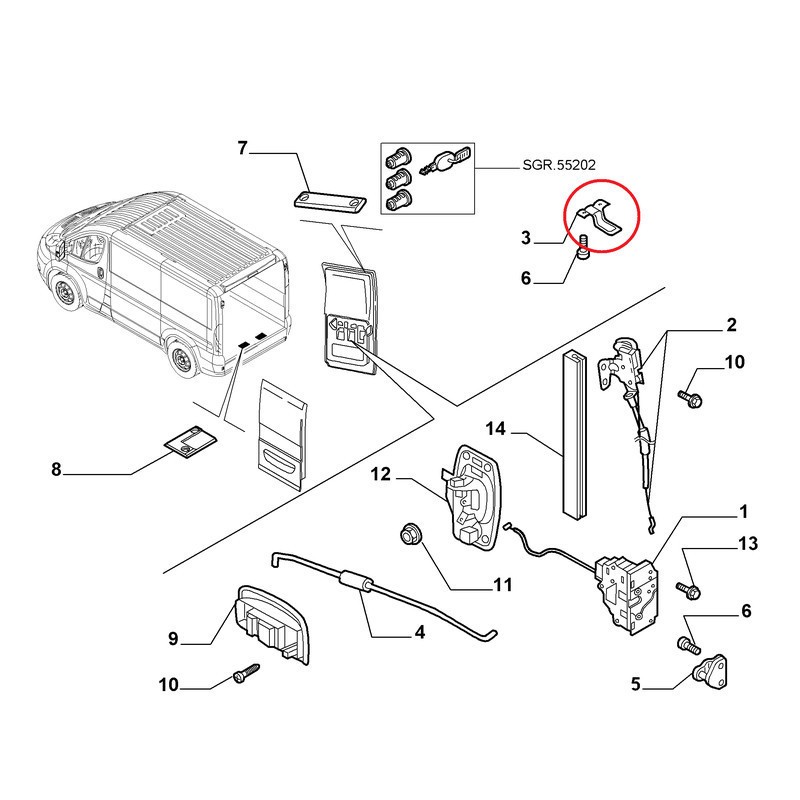 7
SGR.55202
3
6
2
10
14
8
12
1
13
11
6
9
4
10
5