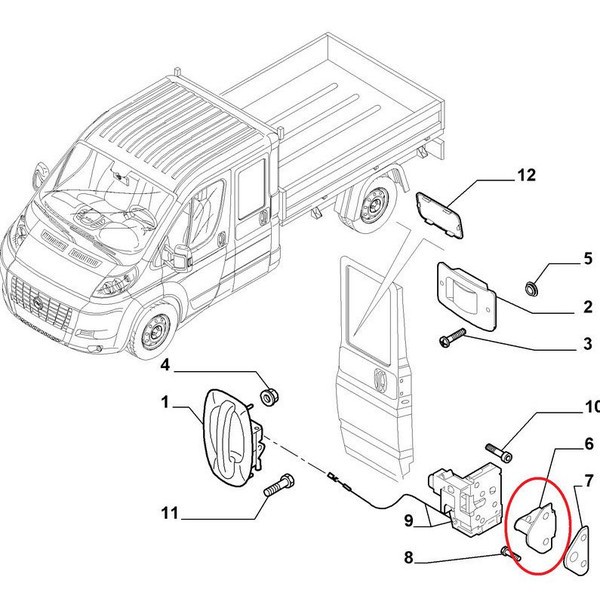 12

5

2

3

4

1

10

6

7

11

9

8