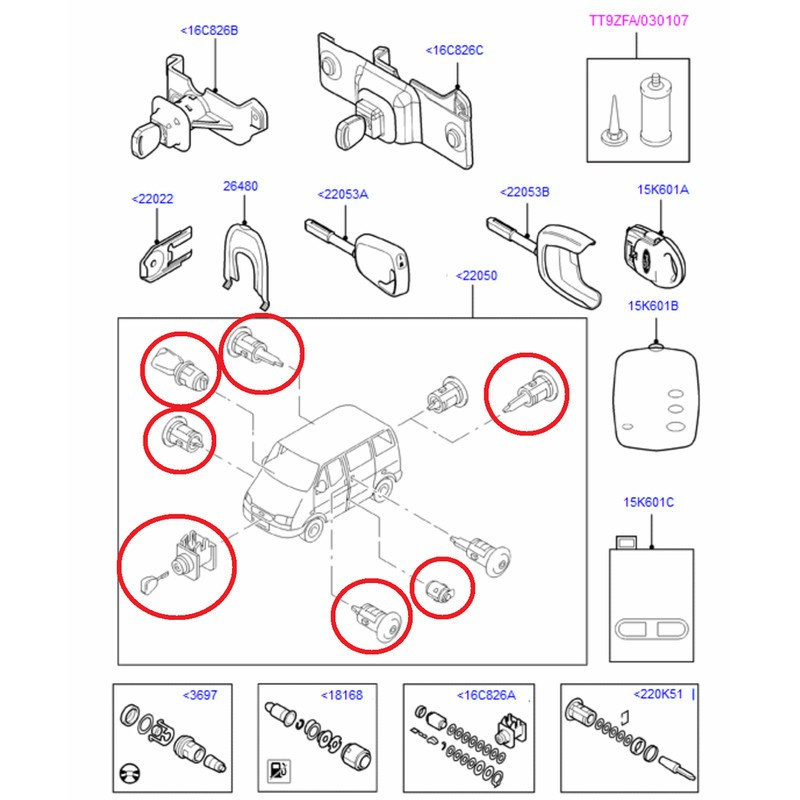 <16C826B

<16C826C

TT9ZFA/030107

<22022

26480

<22053A

<22053B

15K601A

<22050

15K601B

15K601C

<3697

<18168

<16C826A

<220K51