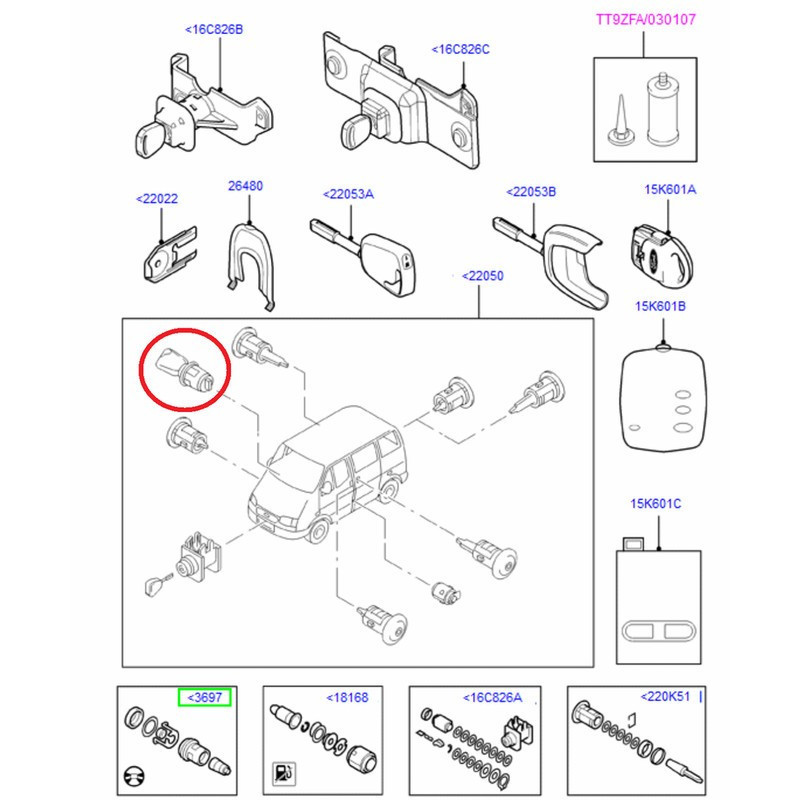 <16C826B
<16C826C
TT9ZFA/030107
<22022
26480
<22053A
<22053B
15K601A
<22050
15K601B
15K601C
<3697
<18168
<16C826A
<220K51