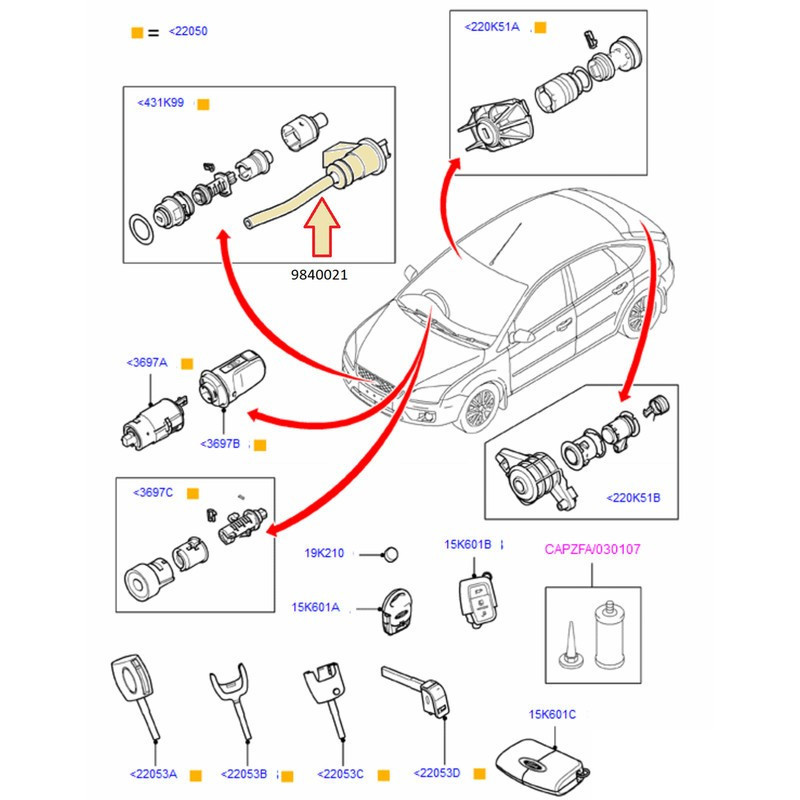 = <22050

<431K99

9840021

<220K51A

<3697A

<3697B

<220K51B

<3697C

19K210

15K601B

CAPZFA/030107

15K601A

15K601C

<22053A

<22053B

<22053C

<22053D