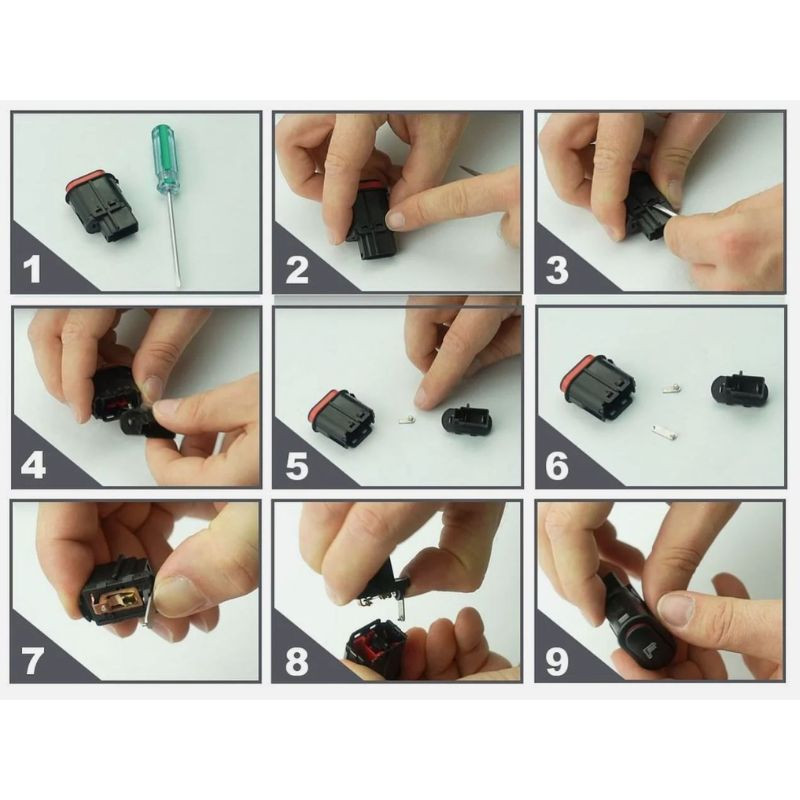 1
2
3
4
5
6
7
8
9