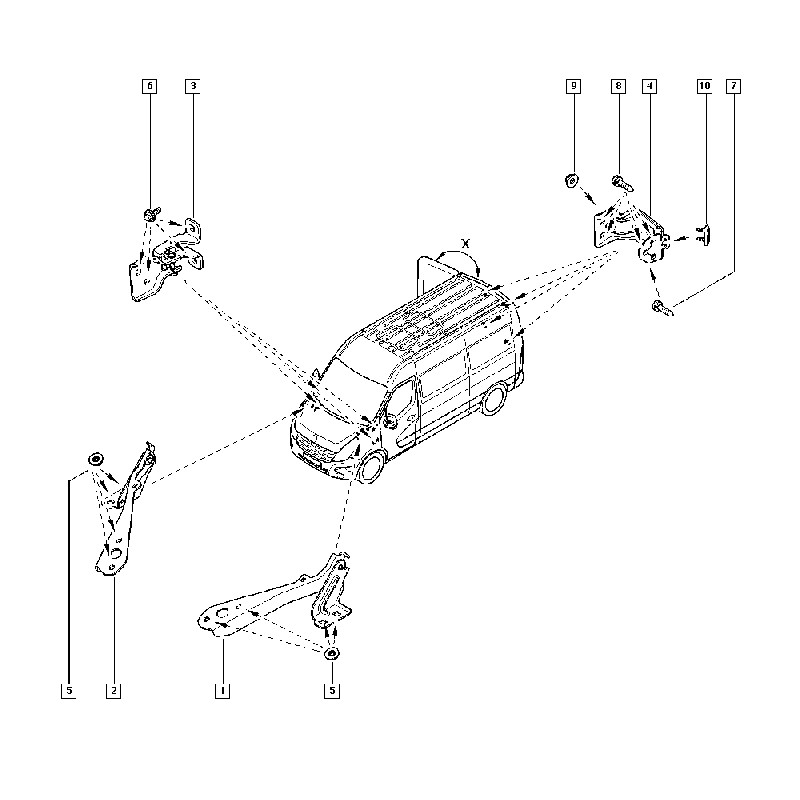 6
3
9
8
4
10
7
X
5
2
1
5