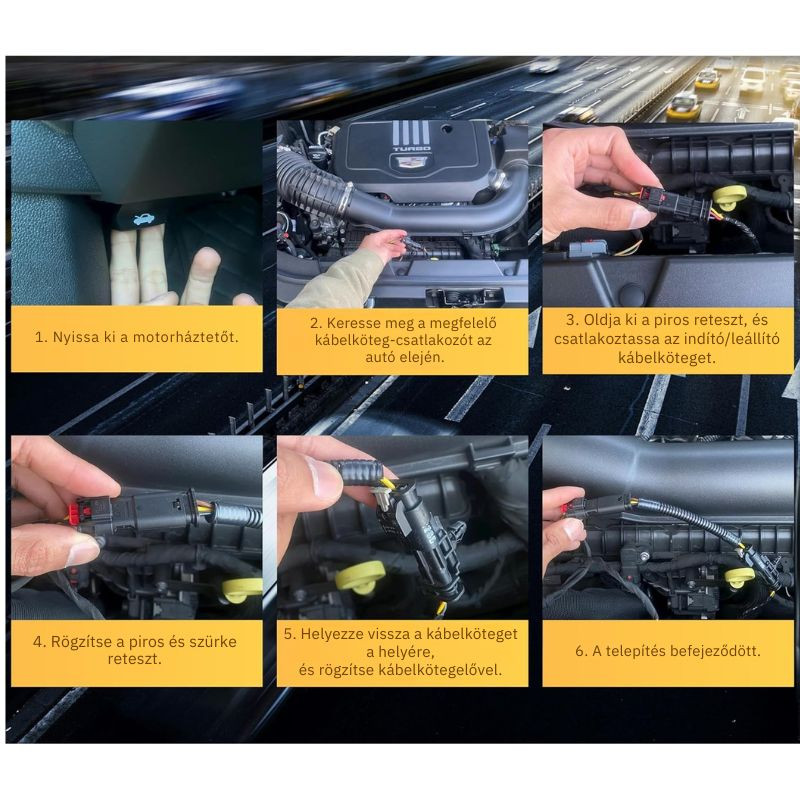 TURBO

1. Nyissa ki a motorháztetőt.

2. Keresse meg a megfelelő kábelköteg-csatlakozót az autó elején.

3. Oldja ki a piros reteszt, és csatlakoztassa az indító/leállító kábelköteget.

4. Rögzítse a piros és szürke reteszt.

5. Helyezze vissza a kábelköteget a helyére, és rögzítse kábelkötegelővel.

6. A telepítés befejeződött.