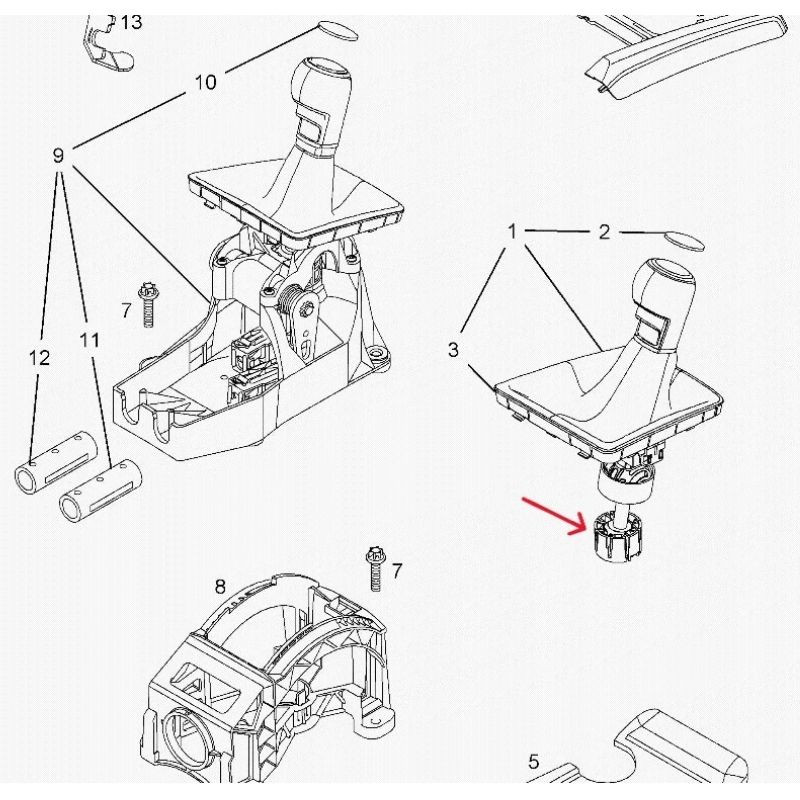 13
10
9
1
2
7
3
12
11
7
8
5