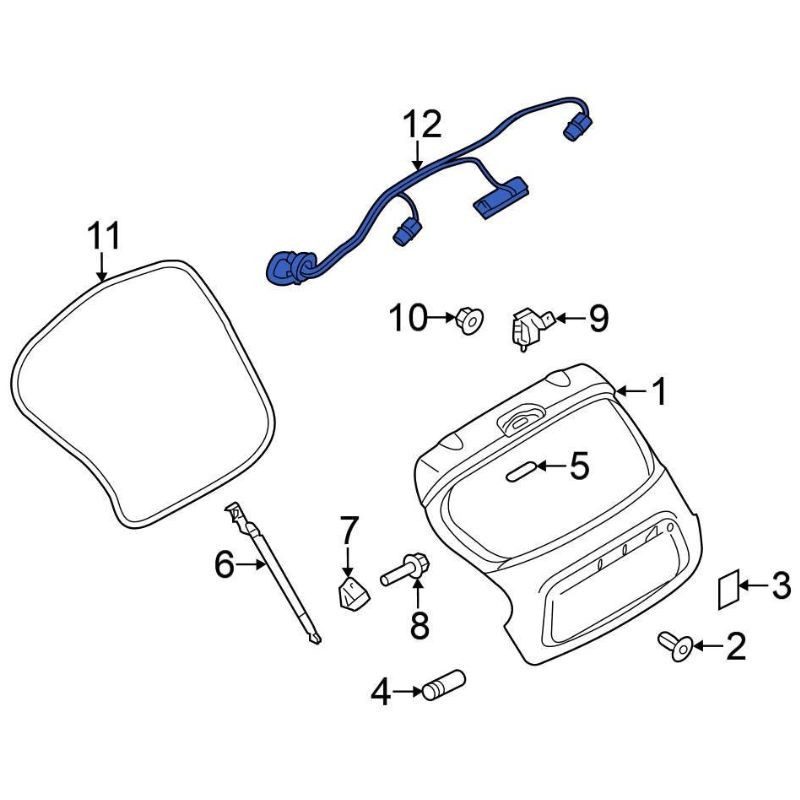 12
11
10
9
1
5
7
6
8
3
2
4