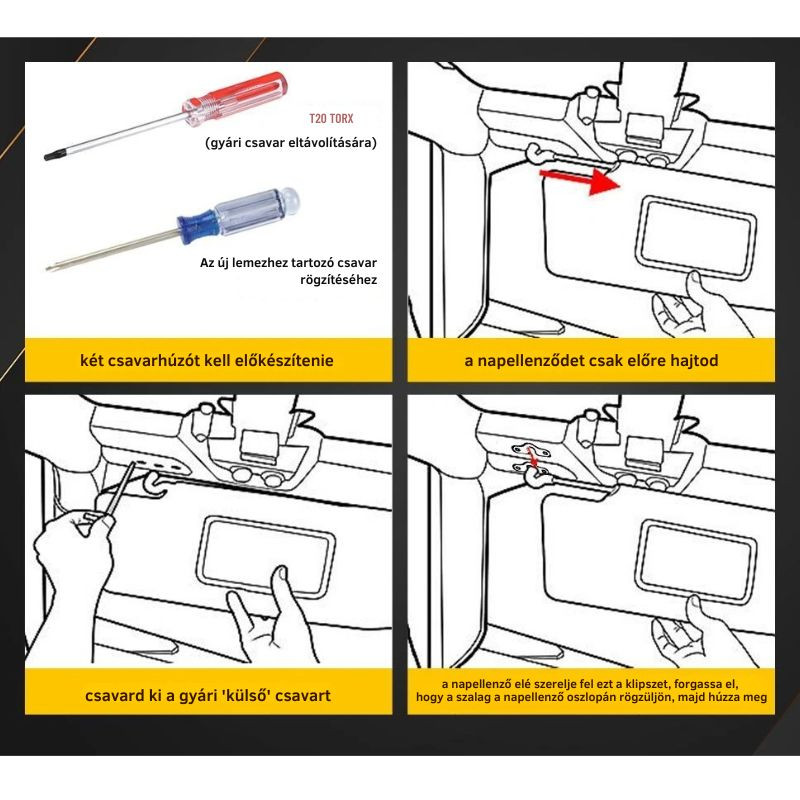 T20 TORX
(gyári csavar eltávolítására)

Az új lemezhez tartozó csavar rögzítéséhez

két csavarhúzót kell előkészítenie

a napellenződet csak előre hajtod

csavard ki a gyári 'külső' csavart

a napellenző elé szerelje fel ezt a klipszet, forgassa el, hogy a szalag a napellenző oszlopán rögzüljön, majd húzza meg