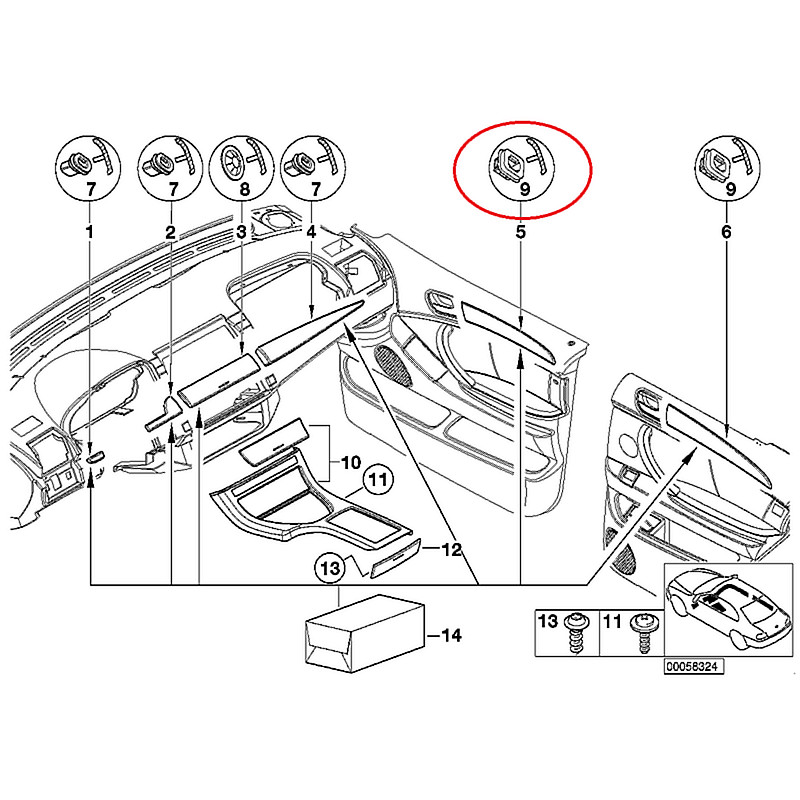 7
7
8
7
9
9
1
2
3
4
5
6
10
11
12
13
14
13
11
00058324