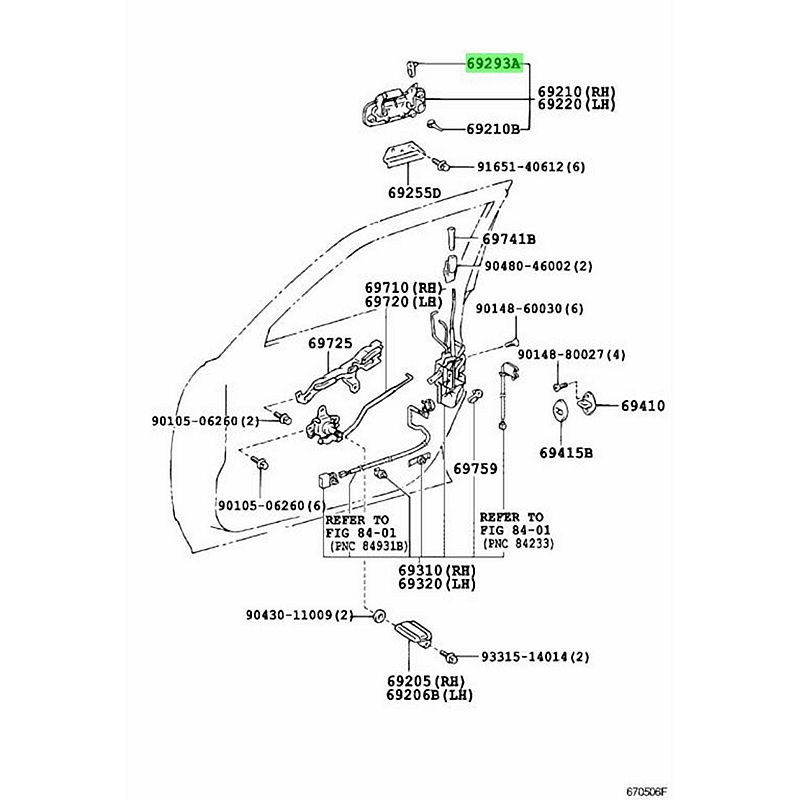 69293A
69210(RH)
69220(LH)
69210B
91651-40612(6)
69255D
69741B
90480-46002(2)
69710(RH)
69720(LH)
90148-60030(6)
69725
90148-80027(4)
69410
90105-06260(2)
69415B
69759
90105-06260(6)
REFER TO
FIG 84-01
(PNC 84931B)
REFER TO
FIG 84-01
(PNC 84233)
69310(RH)
69320(LH)
90430-11009(2)
93315-14014(2)
69205(RH)
69206B(LH)
670506F