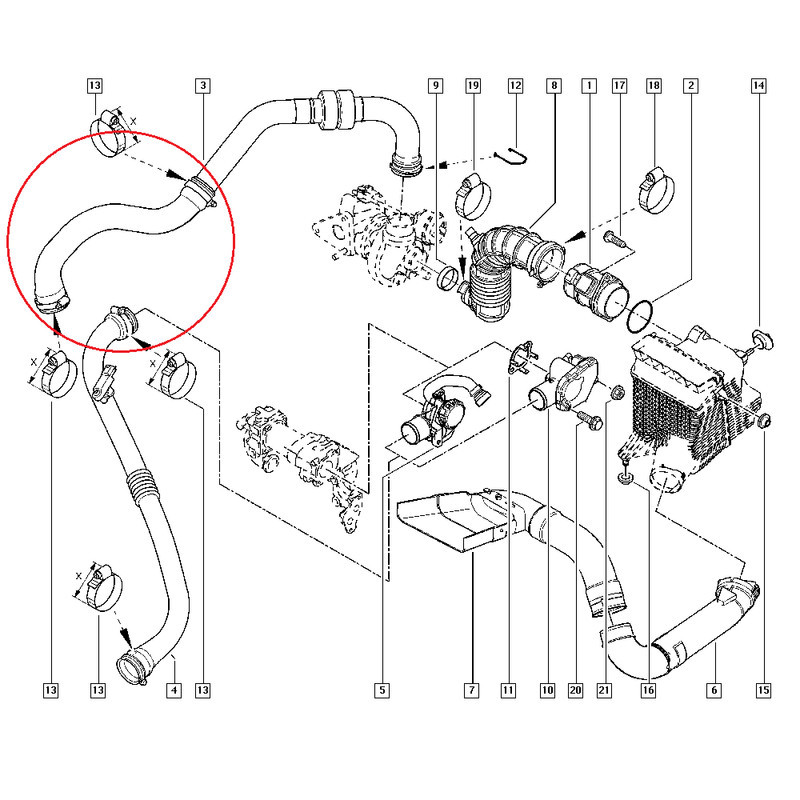 13
3
9
19
12
8
1
17
18
2
14
X
X
X
X
13
13
4
13
5
7
11
10
20
21
16
6
15