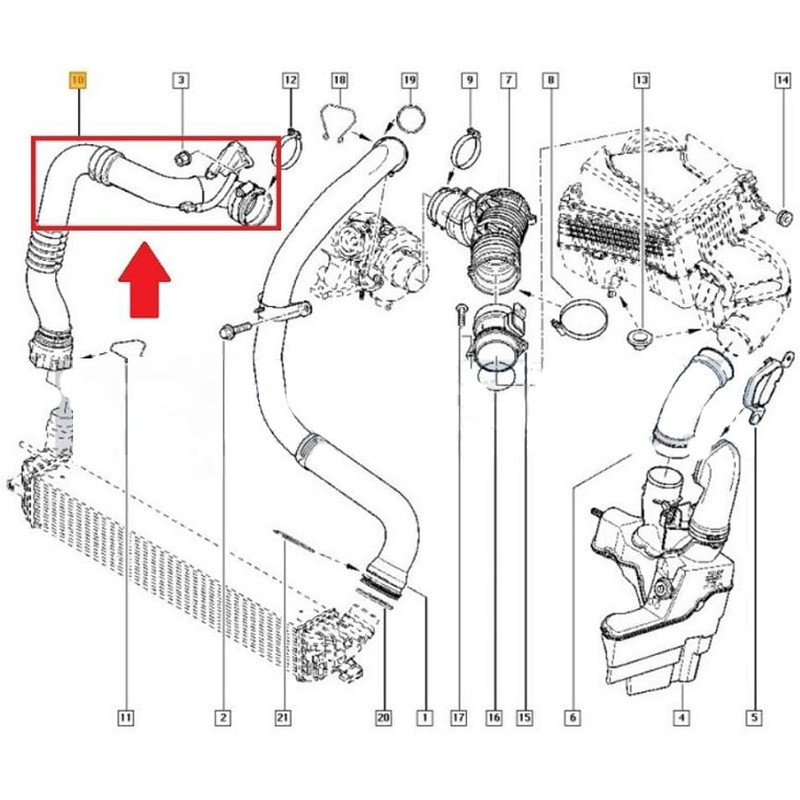 10
3
12
18
19
9
7
8
13
14
11
2
21
20
1
17
16
15
6
4
5