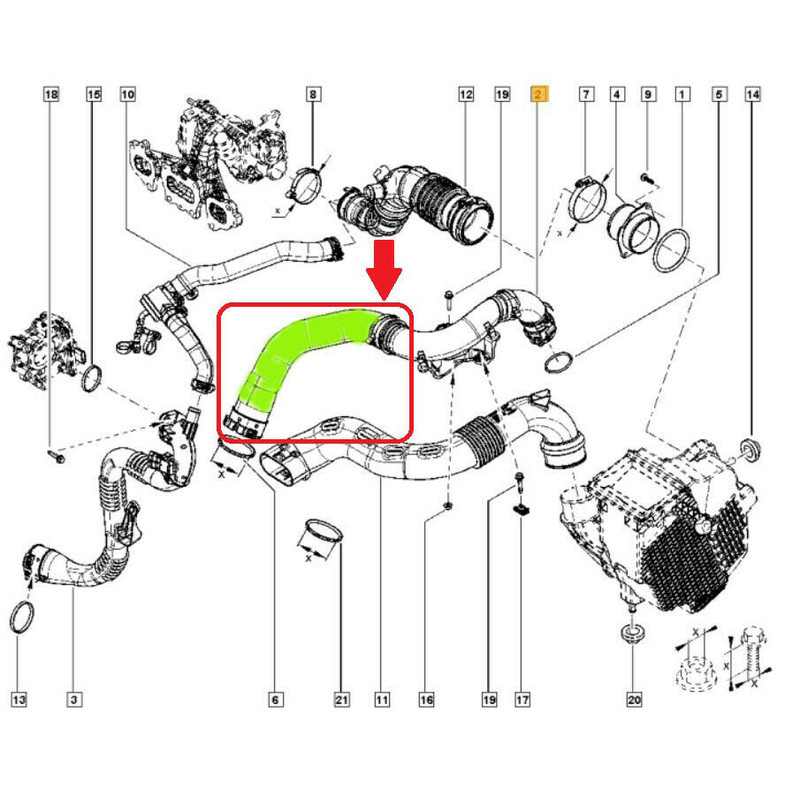 18
15
10
8
12
19
2
7
4
9
1
5
14
x
x
x
x
x
x
x
13
3
6
21
11
16
19
17
20