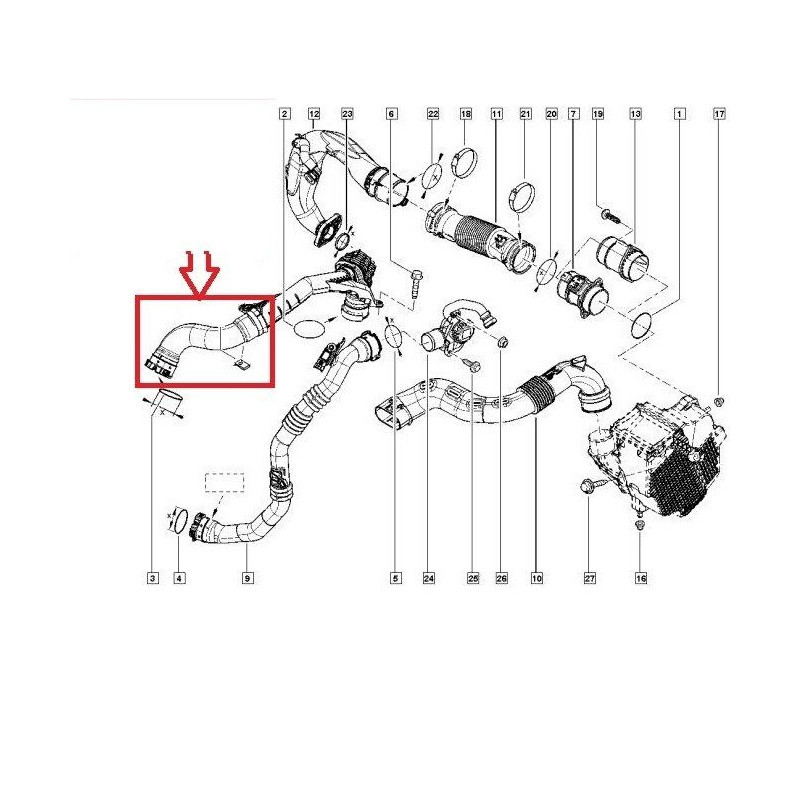 2
12
23
6
22
18
11
21
20
7
19
13
1
17
3
4
9
5
24
25
26
10
27
16