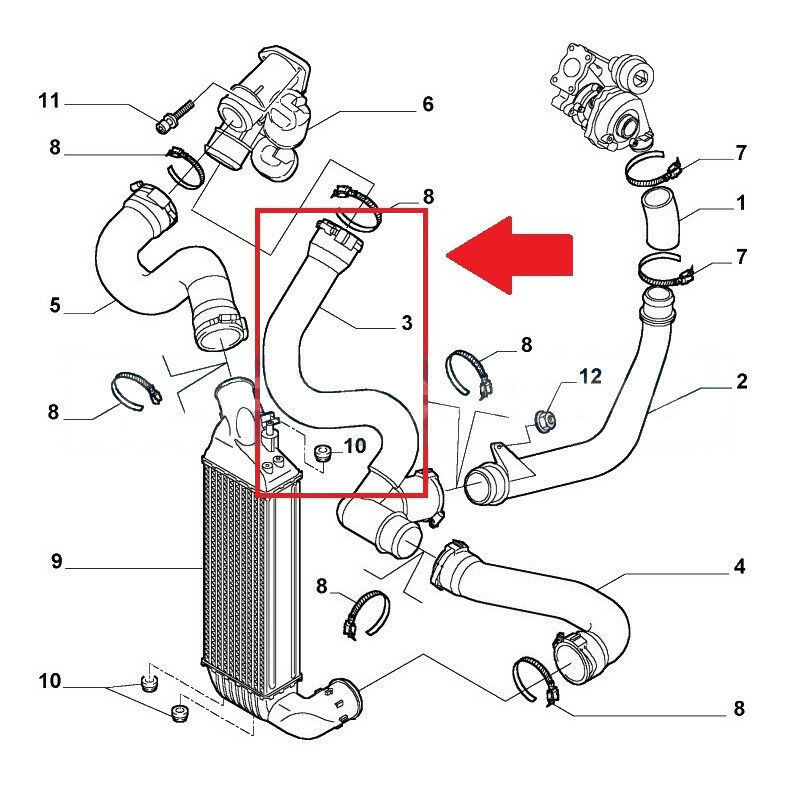 11
6
8
7
8
1
7
5
3
8
12
2
8
10
9
4
8
10
8