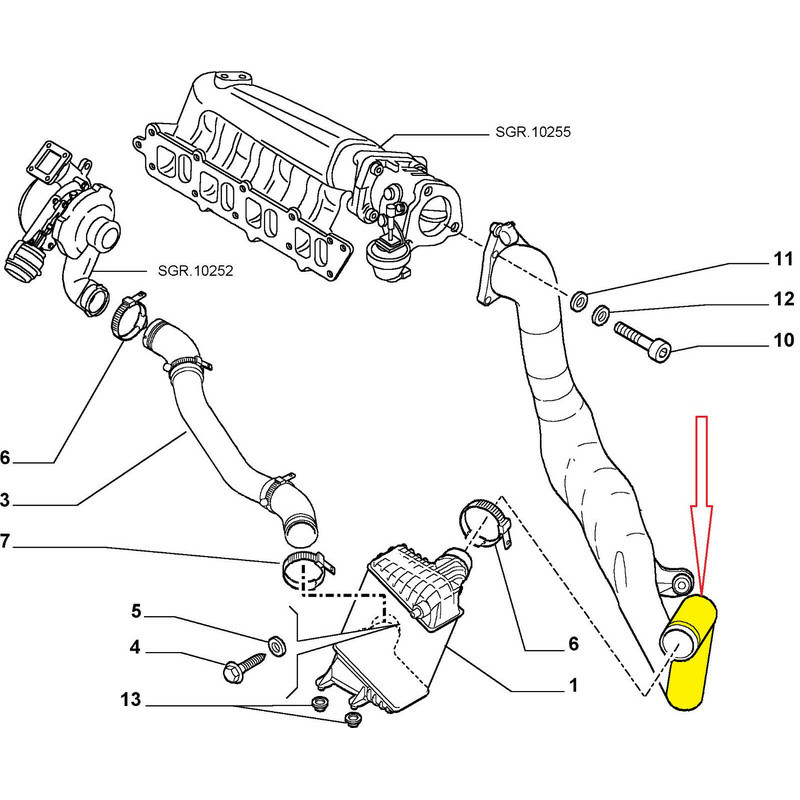 SGR.10255

SGR.10252

11

12

10

6

3

7

5

4

13

6

1