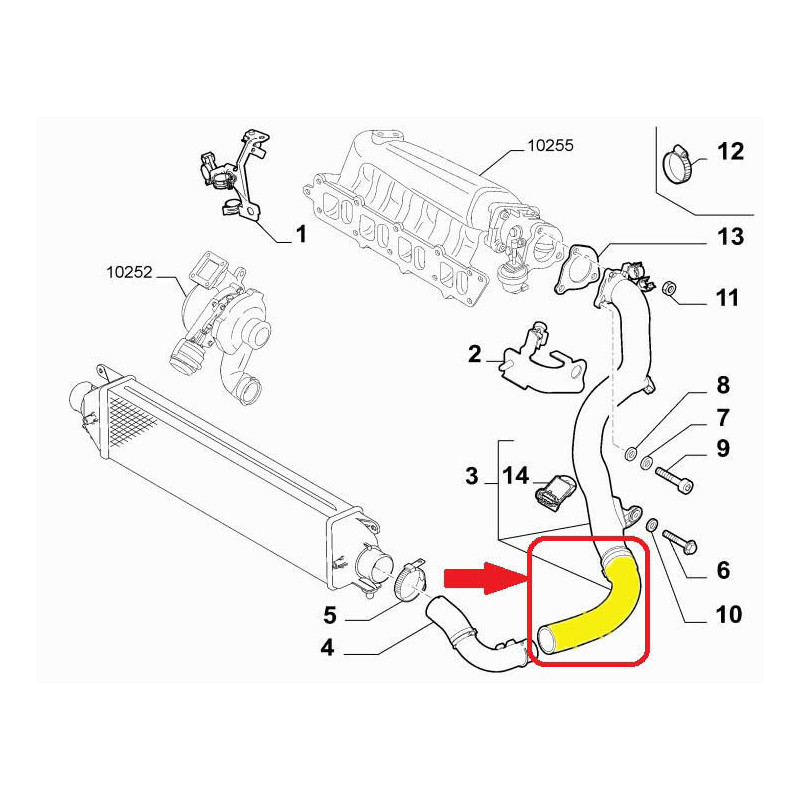 10255
12
1
13
10252
11
2
8
7
9
3
14
6
5
10
4