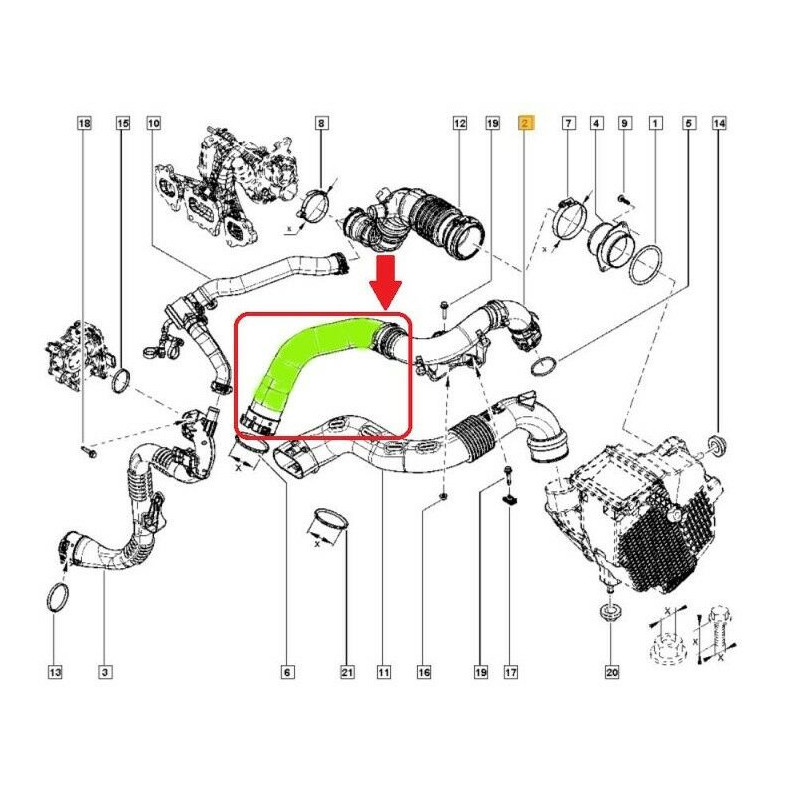 18
15
10
8
12
19
2
7
4
9
1
5
14
x
x
x
x
x
x
x
13
3
6
21
11
16
19
17
20