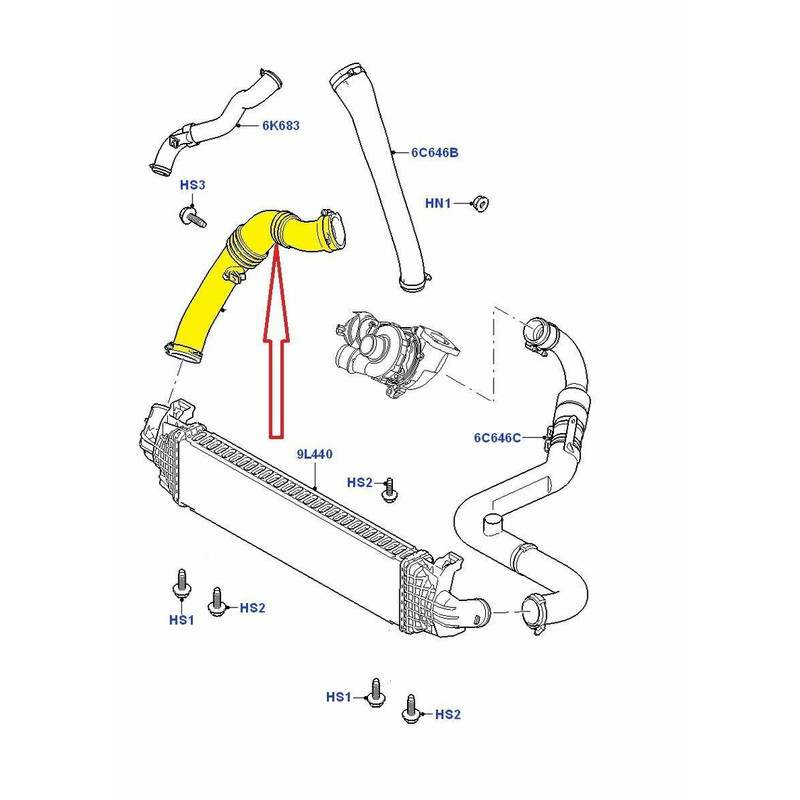 6K683

6C646B

HS3

HN1

6C646C

9L440

HS2

HS1

HS2

HS1

HS2