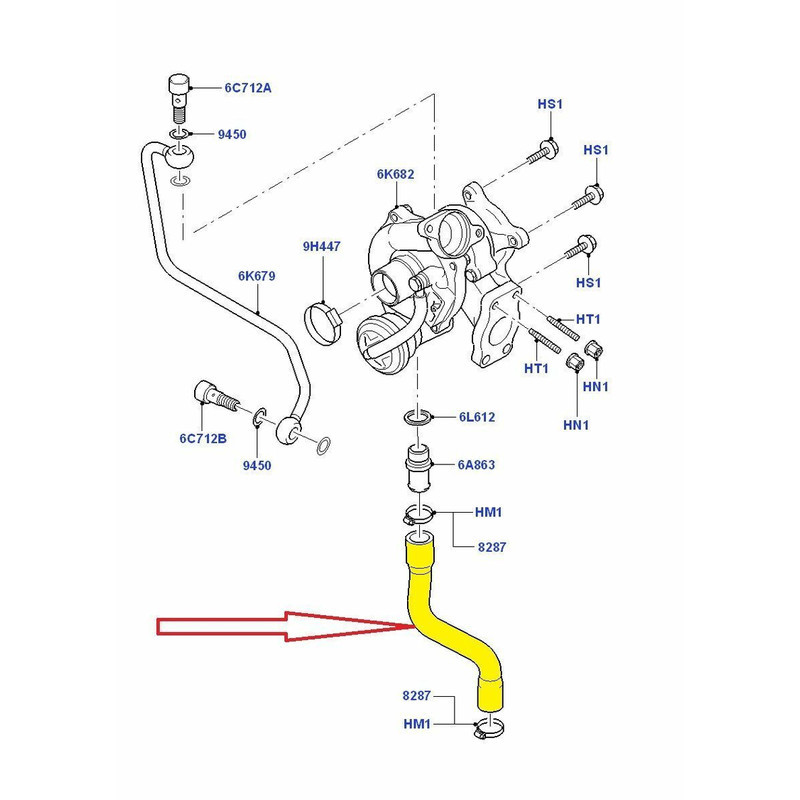 6C712A
9450
HS1
HS1
6K682
9H447
6K679
HS1
HT1
HT1
HN1
HN1
6C712B
9450
6L612
6A863
HM1
8287
8287
HM1