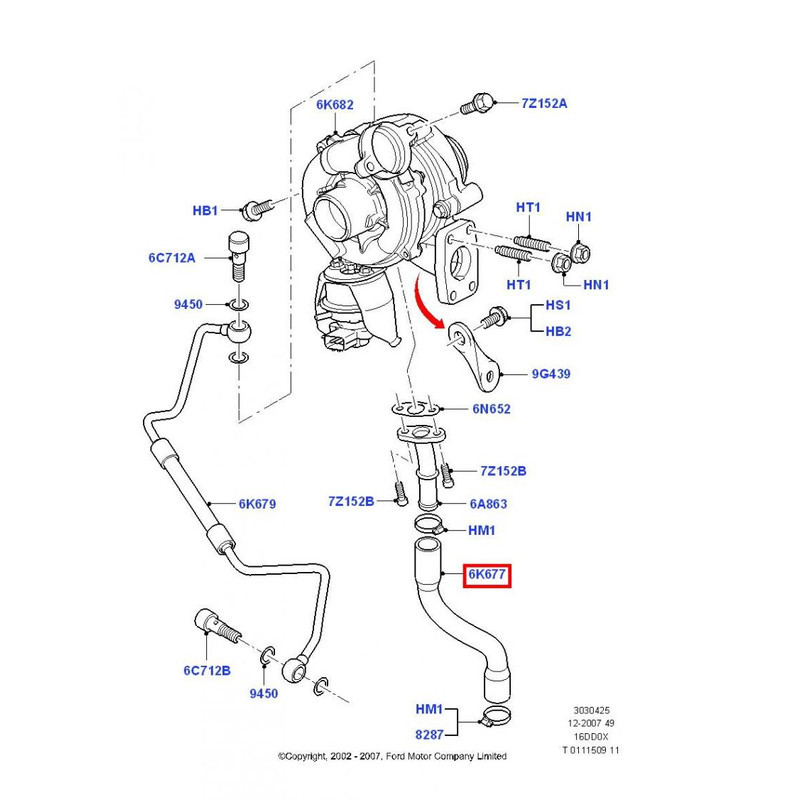 6K682
7Z152A
HB1
HT1
HN1
6C712A
HT1
HN1
9450
HS1
HB2
9G439
6N652
7Z152B
6K679
7Z152B
6A863
HM1
6K677
6C712B
9450
HM1
8287
3030425
12-2007 49
16DD0X
T 0111509 11
©Copyright, 2002 - 2007, Ford Motor Company Limited