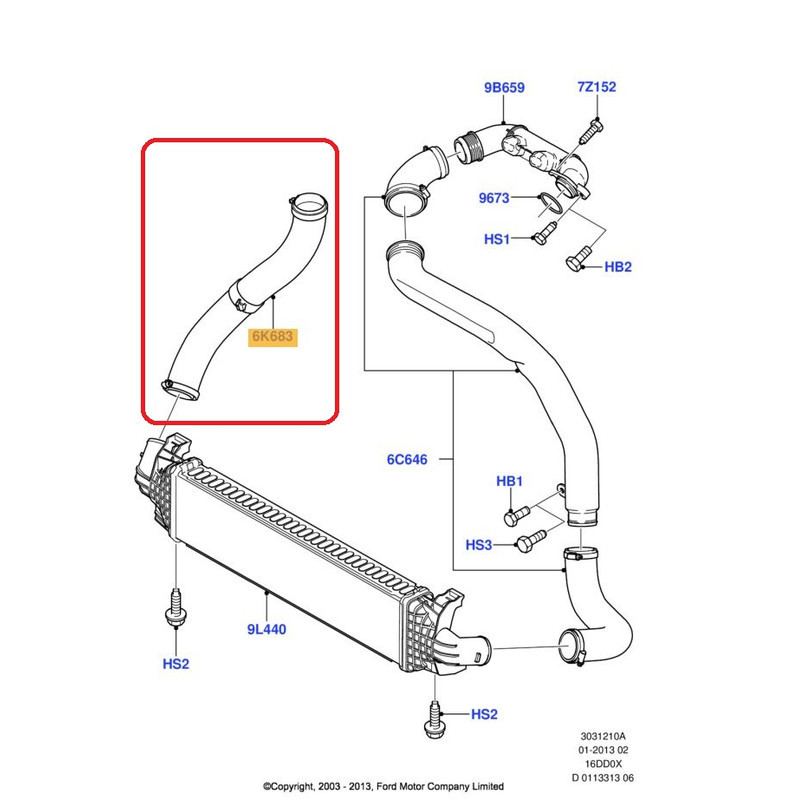 9B659
7Z152
9673
HS1
HB2
6K683
6C646
HB1
HS3
9L440
HS2
HS2
3031210A
01-2013 02
16DD0X
D 0113313 06
©Copyright, 2003 - 2013, Ford Motor Company Limited