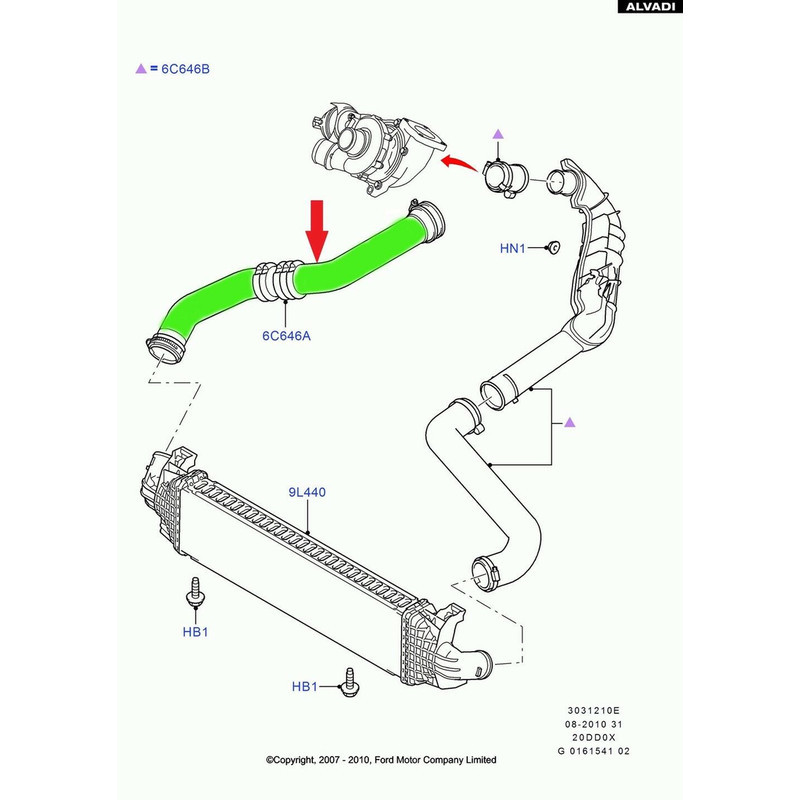 ALVADI

▲ = 6C646B

HN1

6C646A

9L440

HB1

HB1

3031210E
08-2010 31
20DD0X
G 0161541 02

©Copyright, 2007 - 2010, Ford Motor Company Limited