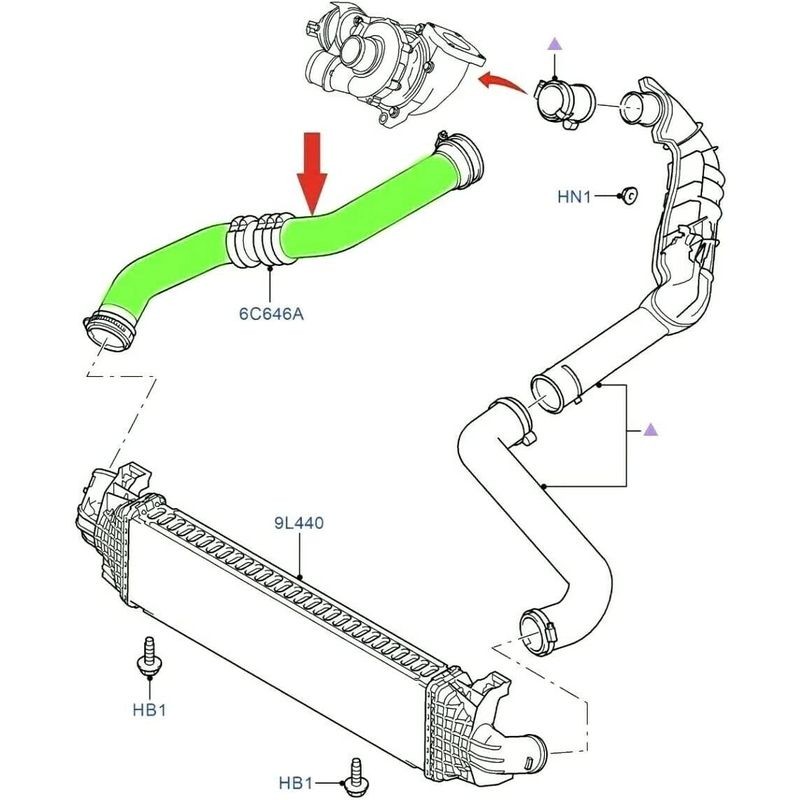 HN1

6C646A

9L440

HB1

HB1