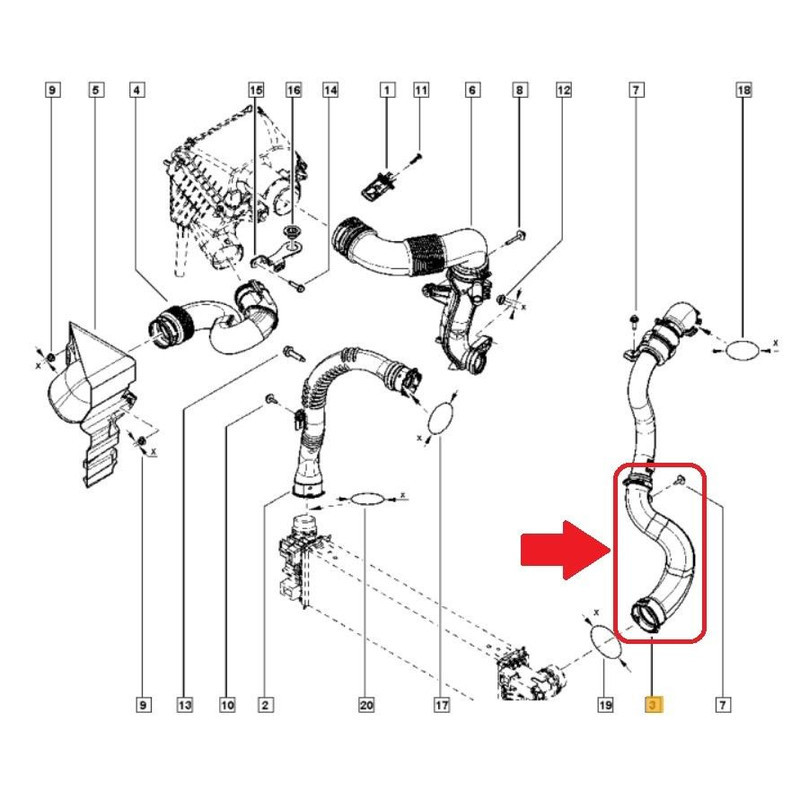 9
5
4
15
16
14
1
11
6
8
12
7
18
x
x
x
x
x
x
x
x
x
9
13
10
2
20
17
19
3
7