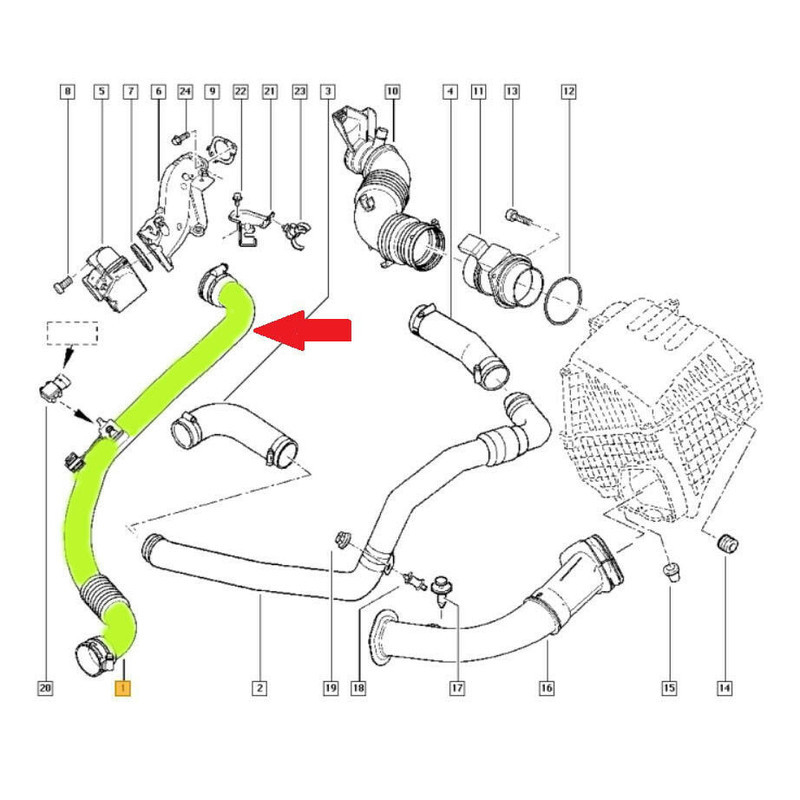 8
5
7
6
24
9
22
21
23
3
10
4
11
13
12
20
1
2
19
18
17
16
15
14