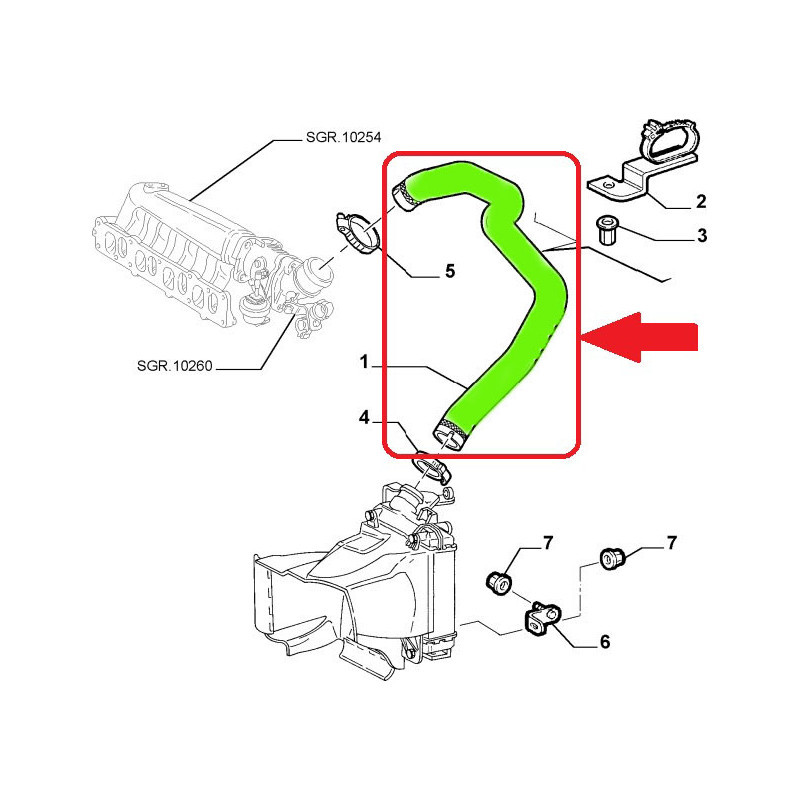 SGR.10254

2

3

5

SGR.10260

1

4

7

7

6