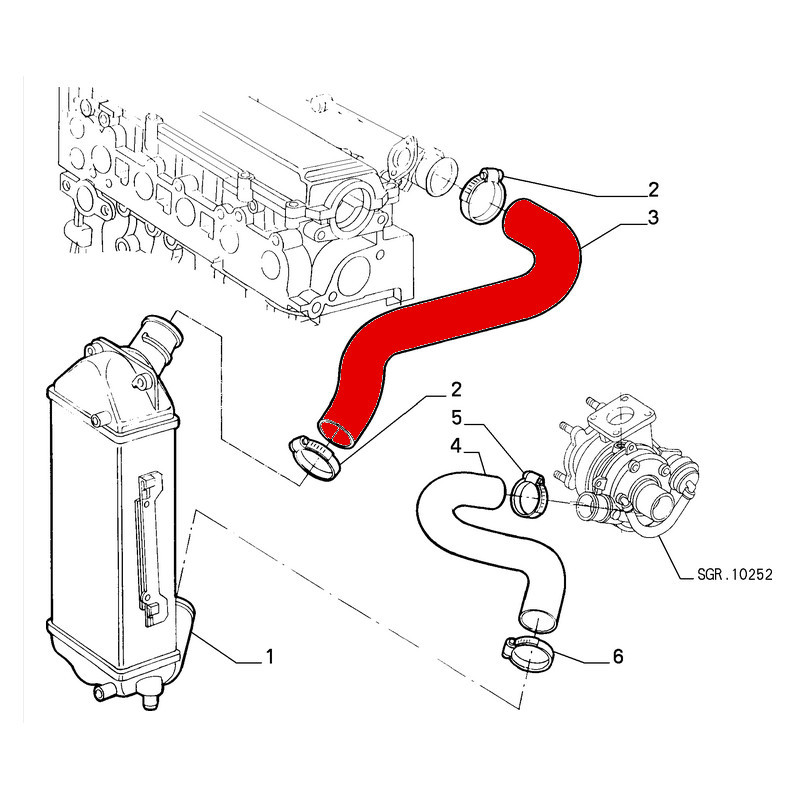 2
3
2
5
4
SGR.10252
1
6