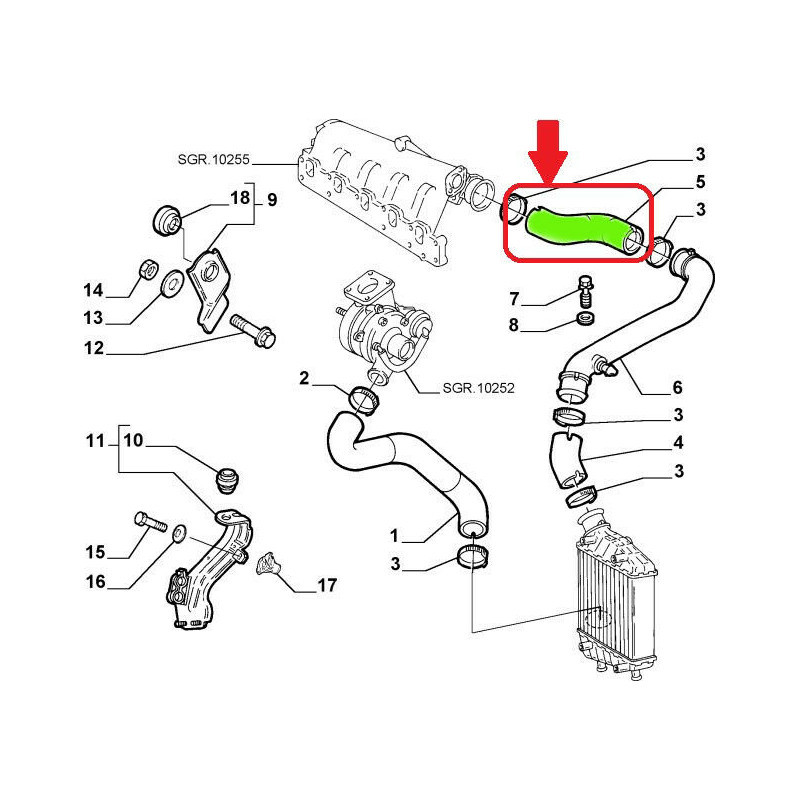 SGR.10255
3
5
3
18
9
14
13
12
7
8
6
2
SGR.10252
3
4
3
11
10
15
16
17
1
3